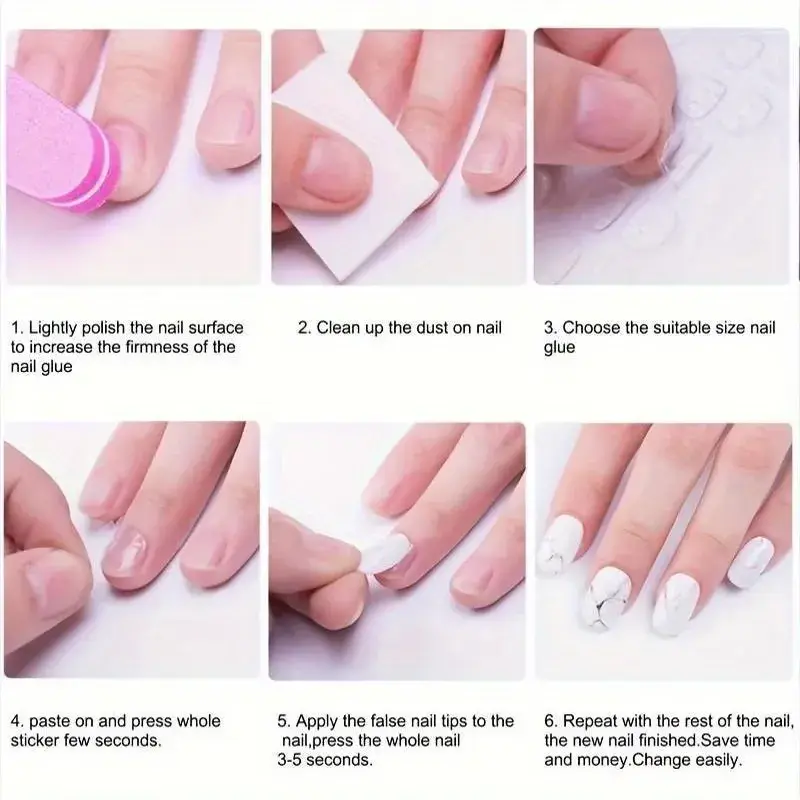 1. Lightly polish the nail surface to increase the firmness of the nail glue

2. Clean up the dust on nail

3. Choose the suitable size nail glue

4. paste on and press whole sticker few seconds.

5. Apply the false nail tips to the nail,press the whole nail 3-5 seconds.

6. Repeat with the rest of the nail, the new nail finished.Save time and money.Change easily.