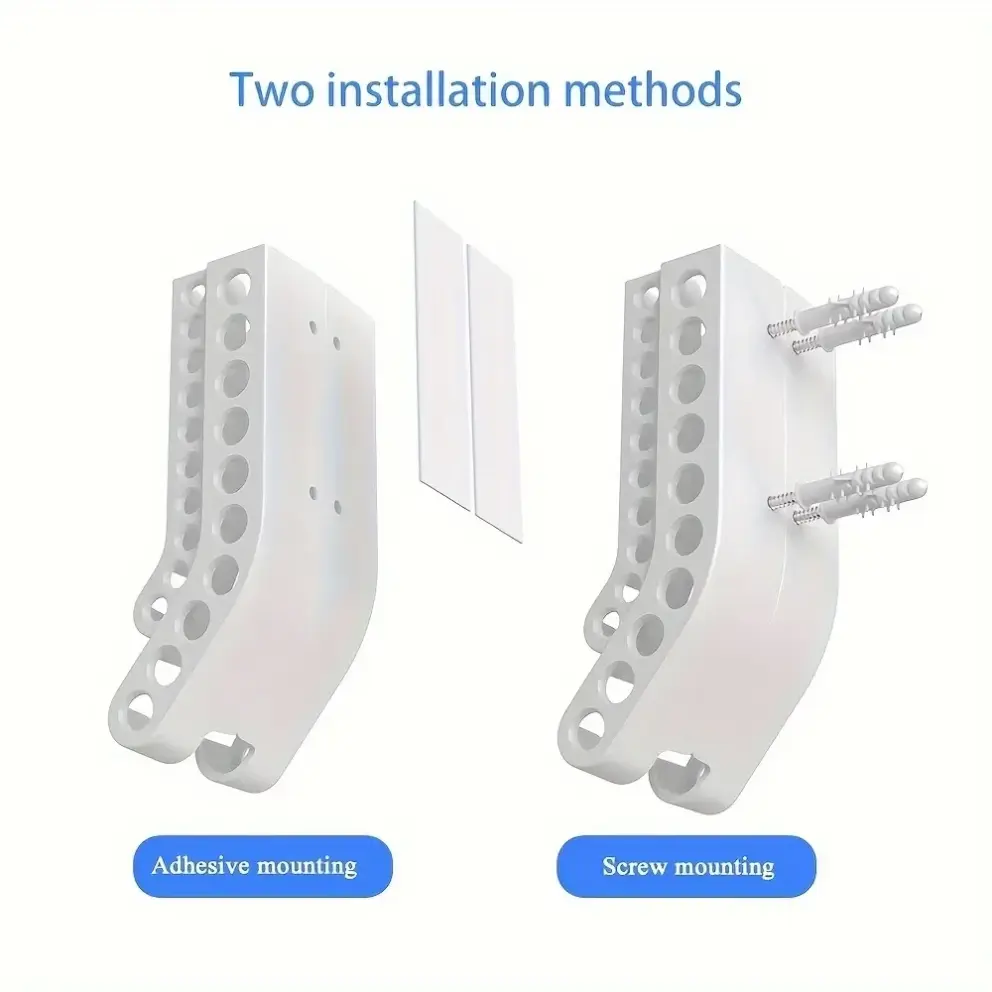 Two installation methods

Adhesive mounting

Screw mounting