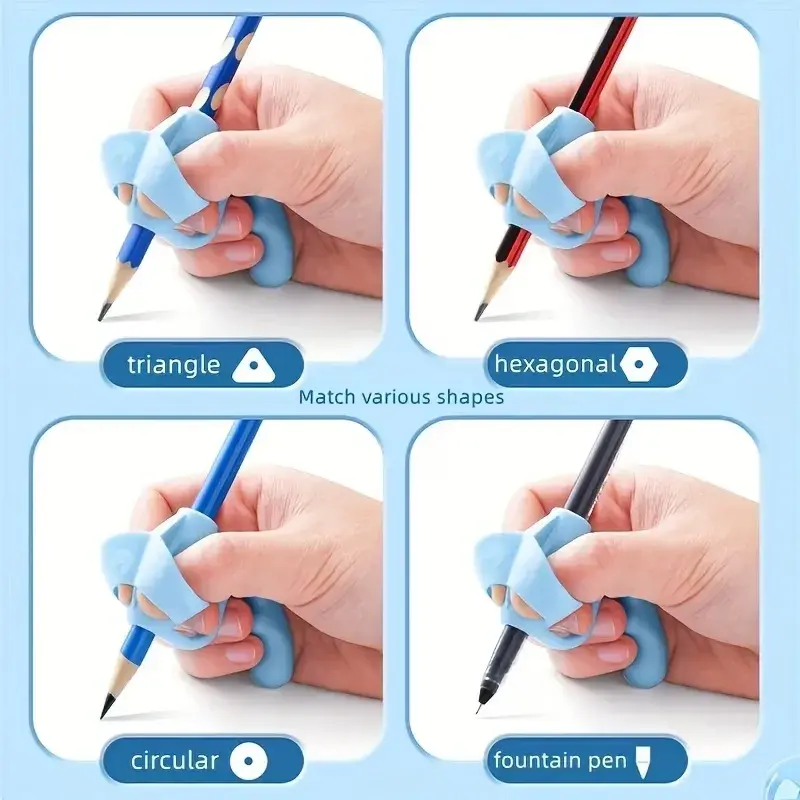 triangle

hexagonal

Match various shapes

circular

fountain pen